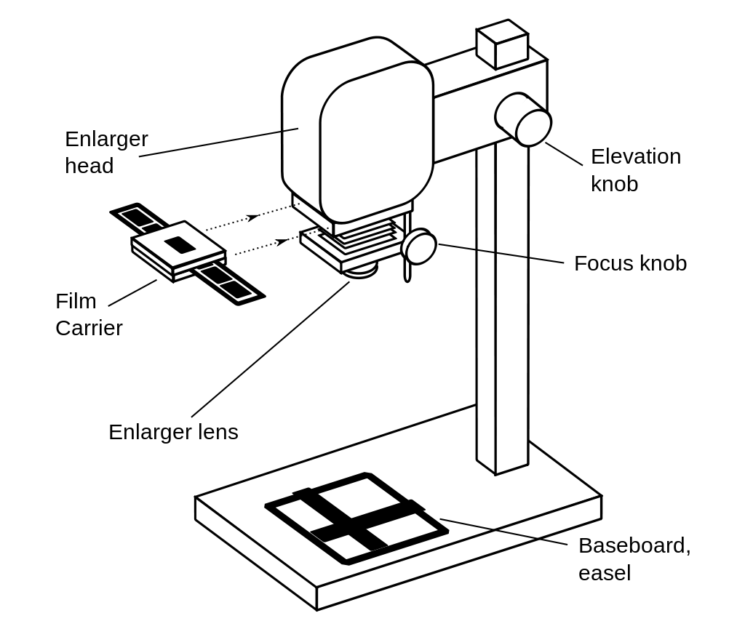 Enlarger head

Elevation knob

Focus knob

Film Carrier

Enlarger lens

Baseboard, easel